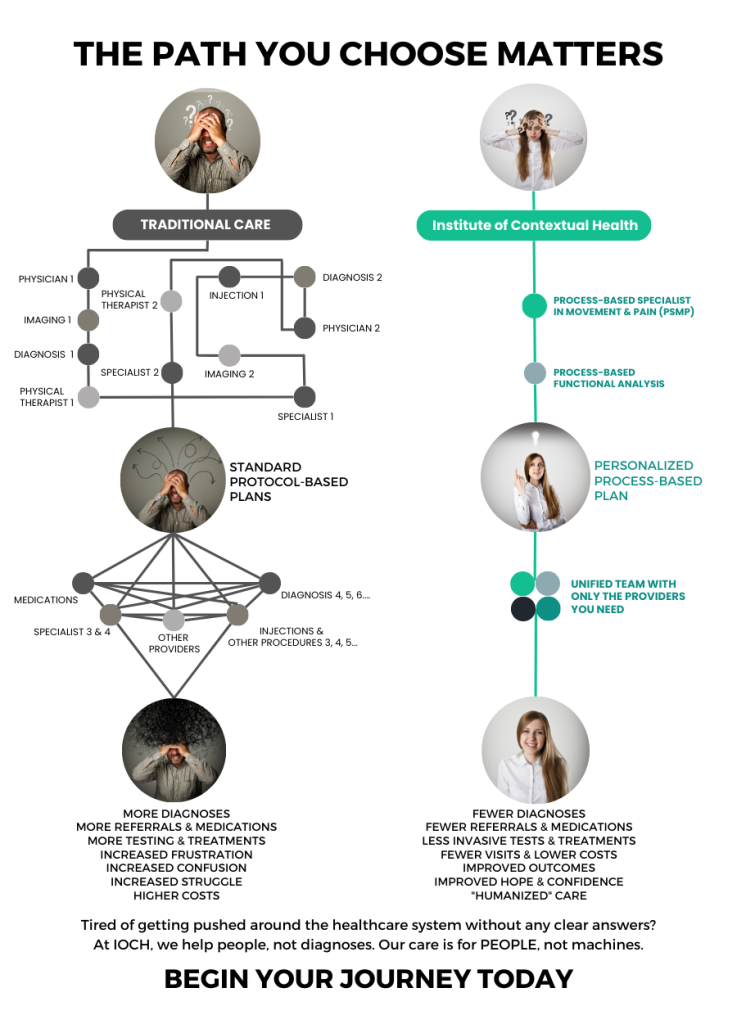 THE PATH YOU CHOOSE MATTERS

TRADITIONAL CARE

PHYSICIAN 1
PHYSICAL THERAPIST 2
INJECTION 1
DIAGNOSIS 2
IMAGING 1
PHYSICIAN 2
DIAGNOSIS 1
SPECIALIST 2
IMAGING 2
PHYSICAL THERAPIST 1
SPECIALIST 1

STANDARD PROTOCOL-BASED PLANS

MEDICATIONS
DIAGNOSIS 4, 5, 6....
SPECIALIST 3 & 4
OTHER PROVIDERS
INJECTIONS & OTHER PROCEDURES 3, 4, 5...

MORE DIAGNOSES
MORE REFERRALS & MEDICATIONS
MORE TESTING & TREATMENTS
INCREASED FRUSTRATION
INCREASED CONFUSION
INCREASED STRUGGLE
HIGHER COSTS

Institute of Contextual Health

PROCESS-BASED SPECIALIST IN MOVEMENT & PAIN (PSMP)

PROCESS-BASED FUNCTIONAL ANALYSIS

PERSONALIZED PROCESS-BASED PLAN

UNIFIED TEAM WITH ONLY THE PROVIDERS YOU NEED

FEWER DIAGNOSES
FEWER REFERRALS & MEDICATIONS
LESS INVASIVE TESTS & TREATMENTS
FEWER VISITS & LOWER COSTS
IMPROVED OUTCOMES
IMPROVED HOPE & CONFIDENCE
"HUMANIZED" CARE

Tired of getting pushed around the healthcare system without any clear answers? At IOCH, we help people, not diagnoses. Our care is for PEOPLE, not machines.

BEGIN YOUR JOURNEY TODAY